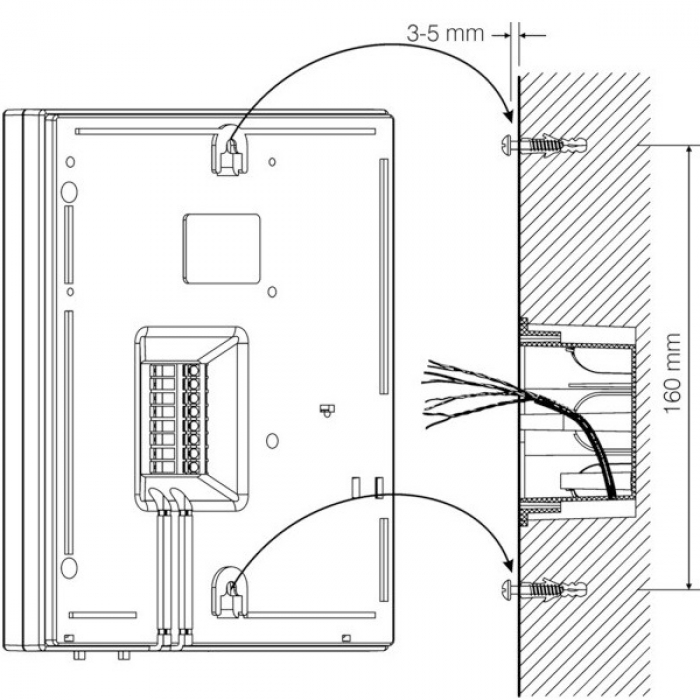 3-5 mm

160 mm