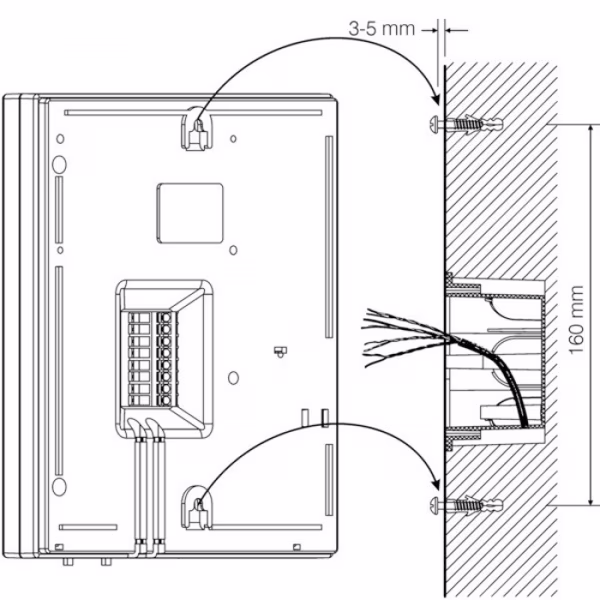 3-5 mm

160 mm