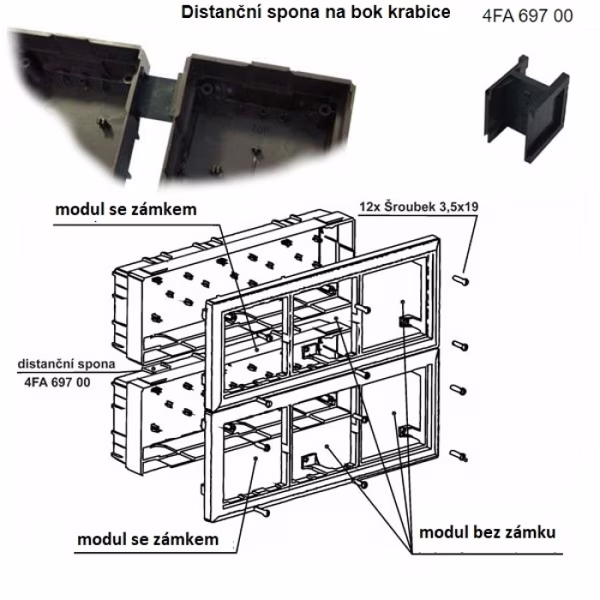 Distanční spona na bok krabice

4FA 697 00

modul se zámkem

12x Šroubek 3,5x19

distanční spona
4FA 697 00

modul se zámkem

modul bez zámku