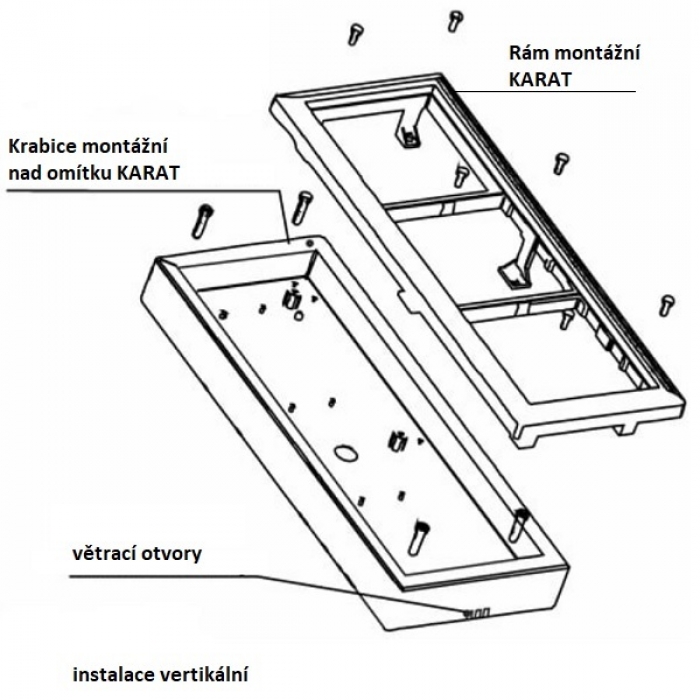 Rám montážní KARAT

Krabice montážní nad omítku KARAT

větrací otvory

instalace vertikální