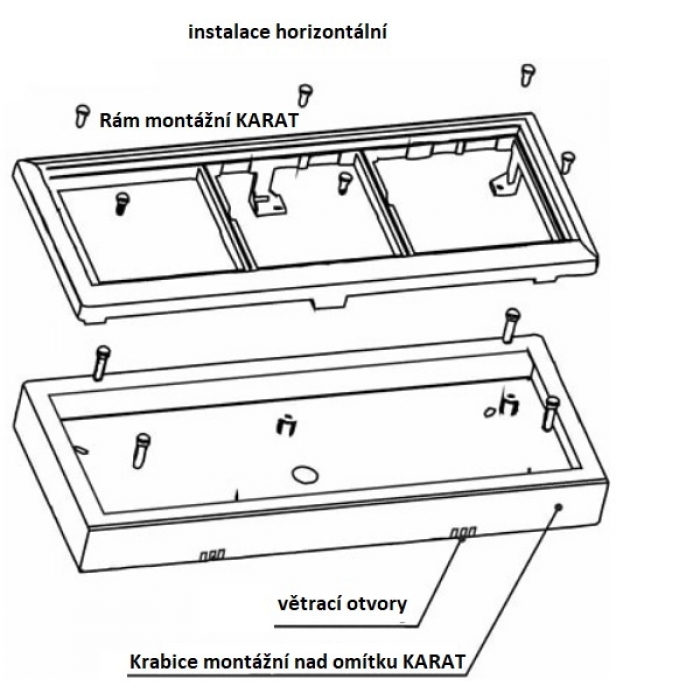 instalace horizontální

Rám montážní KARAT

větrací otvory

Krabice montážní nad omítku KARAT