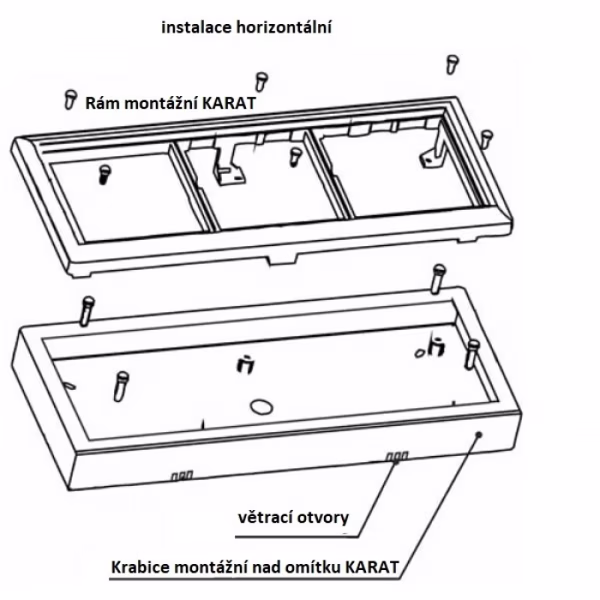 instalace horizontální

Rám montážní KARAT

větrací otvory

Krabice montážní nad omítku KARAT