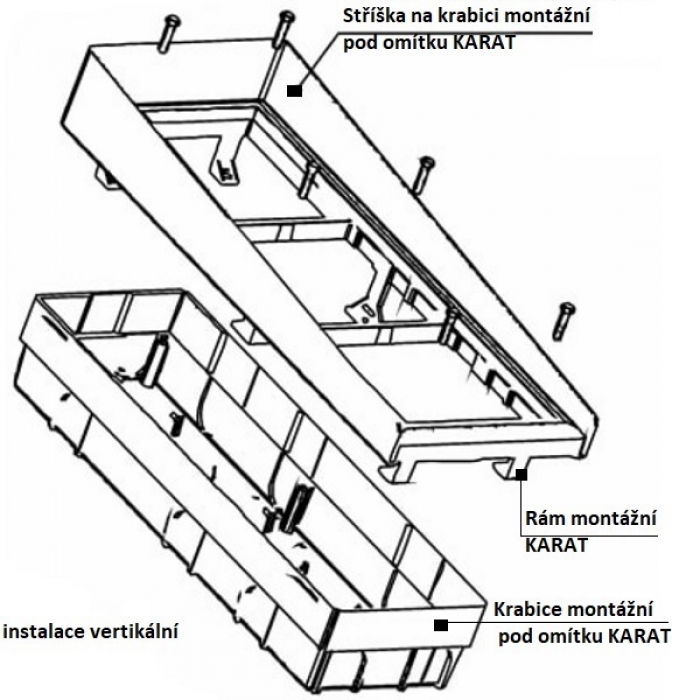 Stříška na krabici montážní pod omítku KARAT

Rám montážní KARAT

Krabice montážní pod omítku KARAT

instalace vertikální