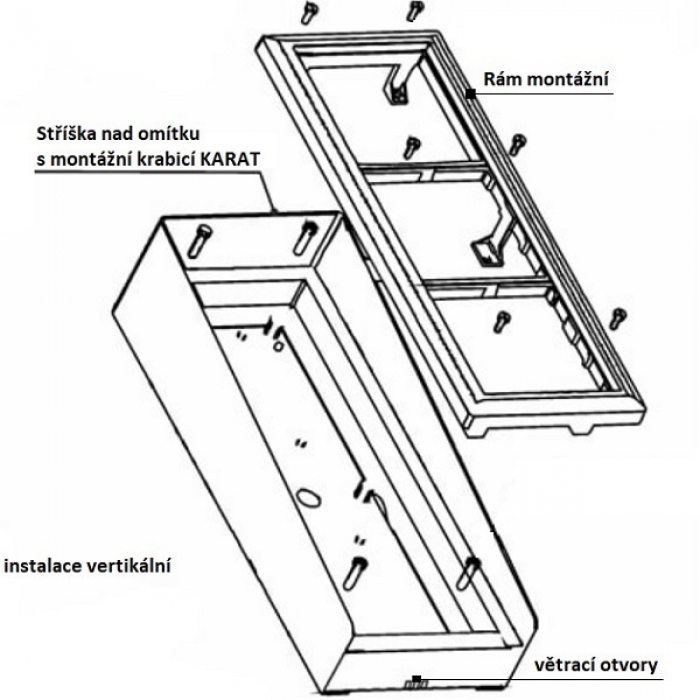 Rám montážní

Stříška nad omítku
s montážní krabicí KARAT

instalace vertikální

větrací otvory