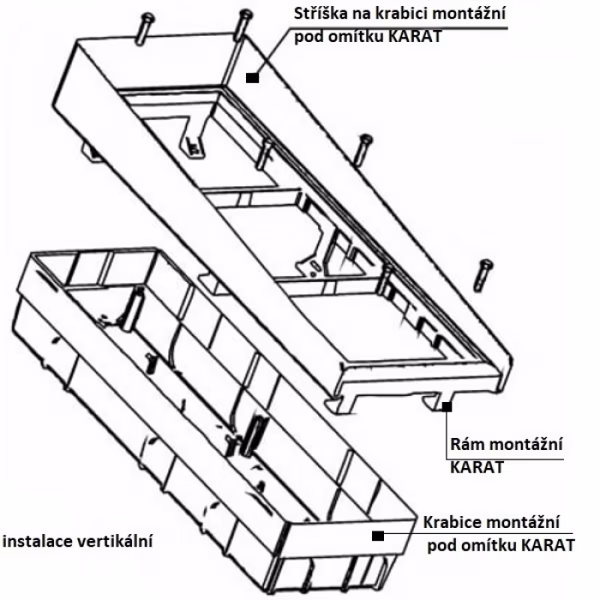 Stříška na krabici montážní pod omítku KARAT

Rám montážní KARAT

Krabice montážní pod omítku KARAT

instalace vertikální