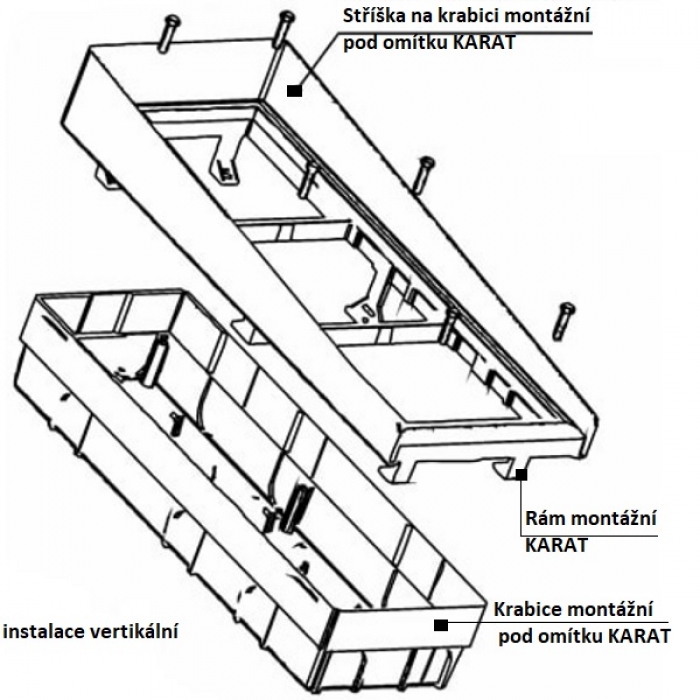 Stříška na krabici montážní pod omítku KARAT

Rám montážní KARAT

Krabice montážní pod omítku KARAT

instalace vertikální