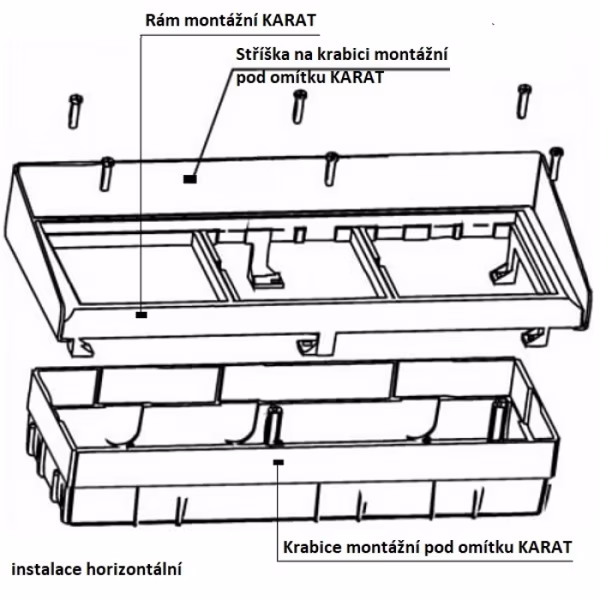 Rám montážní KARAT

Stříška na krabici montážní pod omítku KARAT

Krabice montážní pod omítku KARAT

instalace horizontální